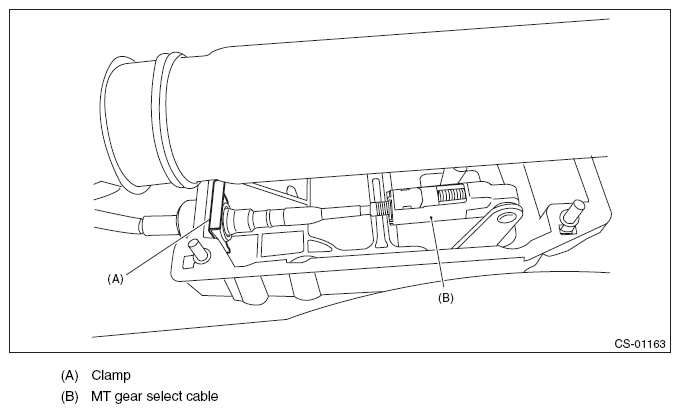 (A)

(B)

CS-01163

(A) Clamp
(B) MT gear select cable