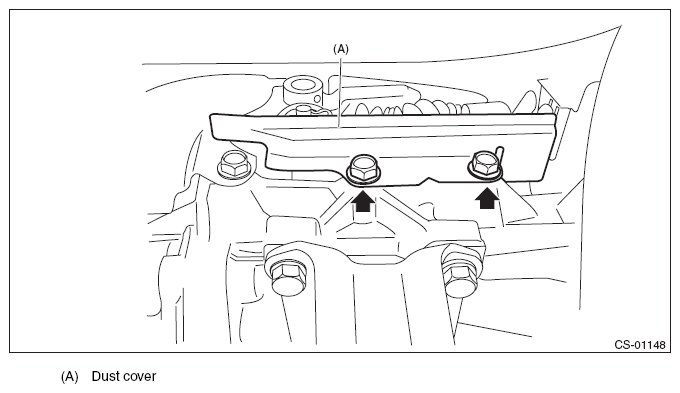 (A)

CS-01148

(A) Dust cover