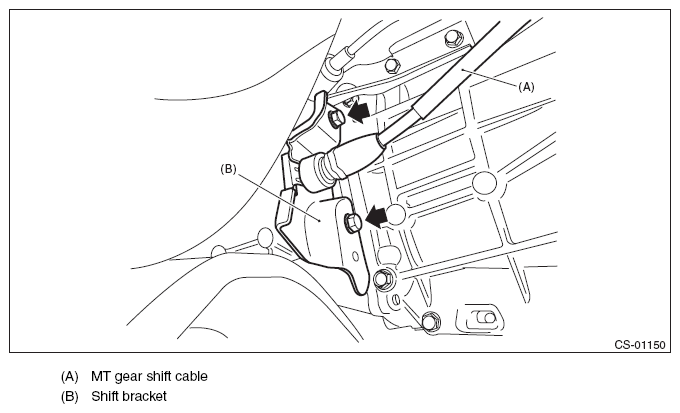 (A)

(B)

CS-01150

(A) MT gear shift cable
(B) Shift bracket