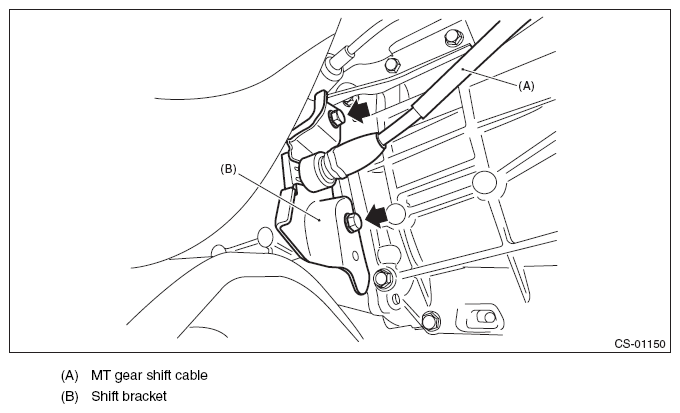 (A)

(B)

CS-01150

(A) MT gear shift cable
(B) Shift bracket