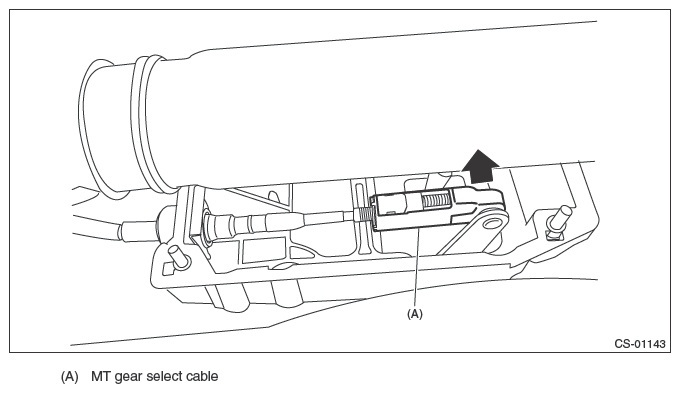 (A)

CS-01143

(A) MT gear select cable