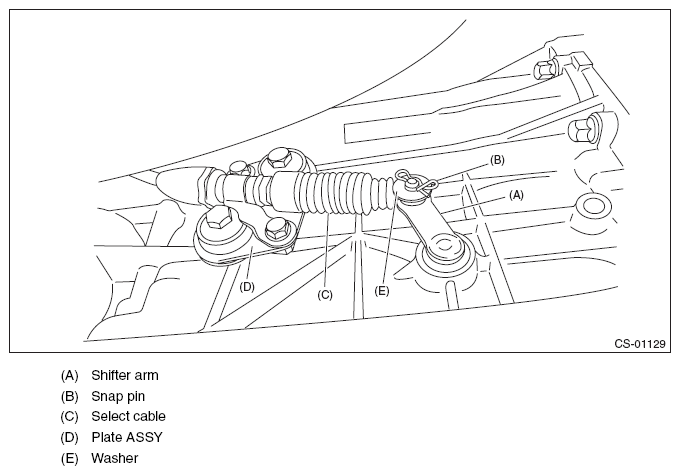 (B)
(A)
(D)
(C)
(E)
CS-01129

(A) Shifter arm
(B) Snap pin
(C) Select cable
(D) Plate ASSY
(E) Washer