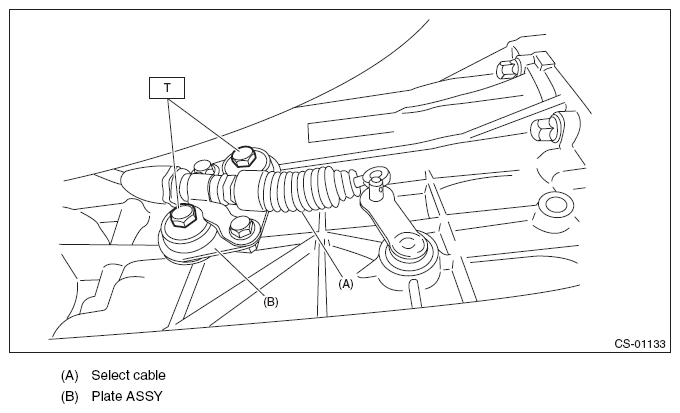 T

(A)

(B)

CS-01133

(A) Select cable
(B) Plate ASSY