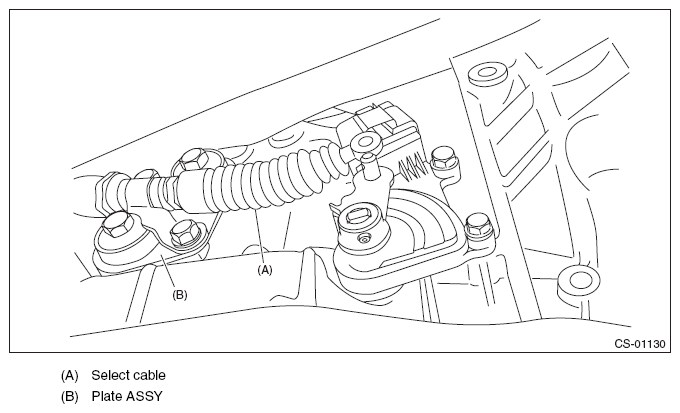 (A)

(B)

CS-01130

(A) Select cable
(B) Plate ASSY