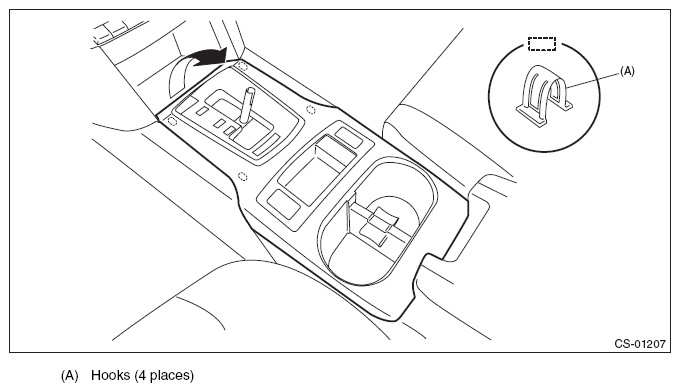 (A)

CS-01207

(A) Hooks (4 places)