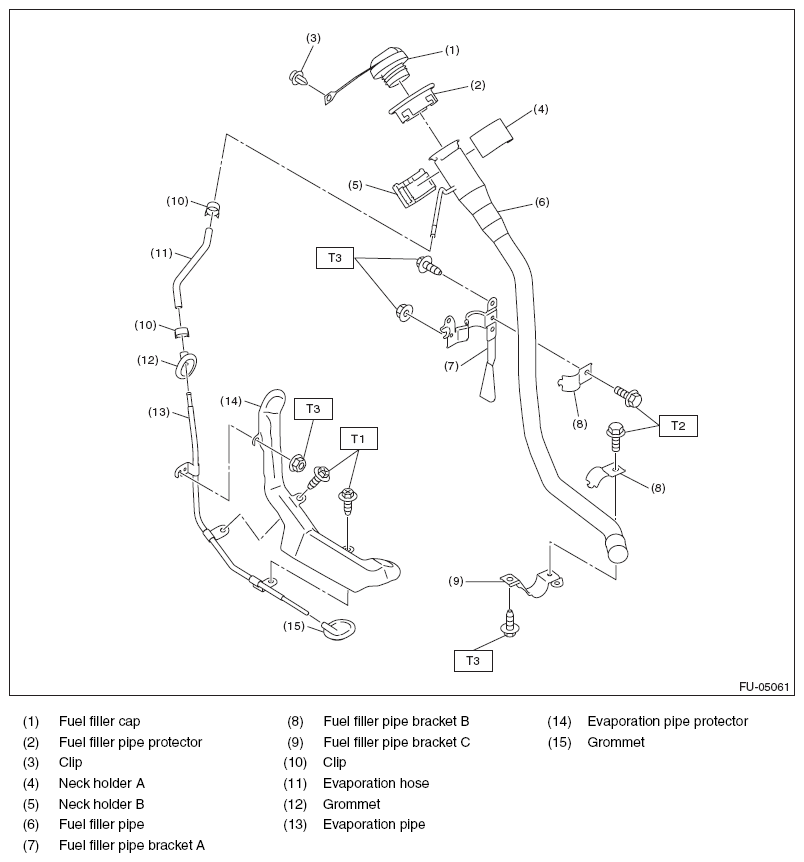 (3)
(1)
(2)
(4)
(5)
(6)
(10)
(11)
T3
(10)
(12)
(7)
(13)
(14)
T3
T1
(8)
T2
(8)
(9)
(15)
T3
FU-05061

(1) Fuel filler cap
(2) Fuel filler pipe protector
(3) Clip
(4) Neck holder A
(5) Neck holder B
(6) Fuel filler pipe
(7) Fuel filler pipe bracket A

(8) Fuel filler pipe bracket B
(9) Fuel filler pipe bracket C
(10) Clip
(11) Evaporation hose
(12) Grommet
(13) Evaporation pipe

(14) Evaporation pipe protector
(15) Grommet