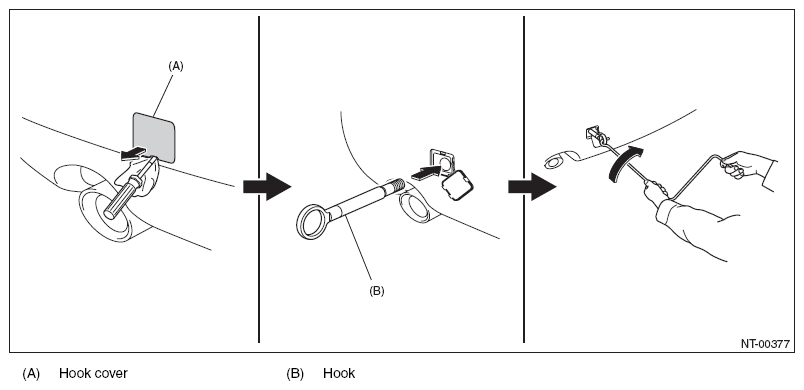 (A)

(B)

NT-00377

(A) Hook cover

(B) Hook