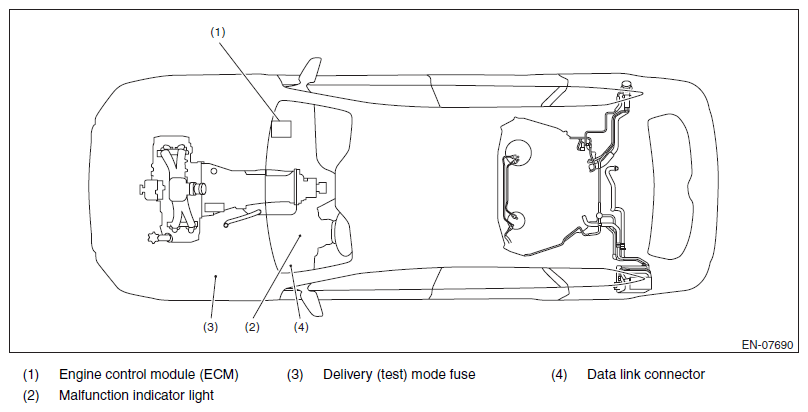 (1)

(3)

(2)

(4)

EN-07690

(1) Engine control module (ECM)
(2) Malfunction indicator light
(3) Delivery (test) mode fuse
(4) Data link connector