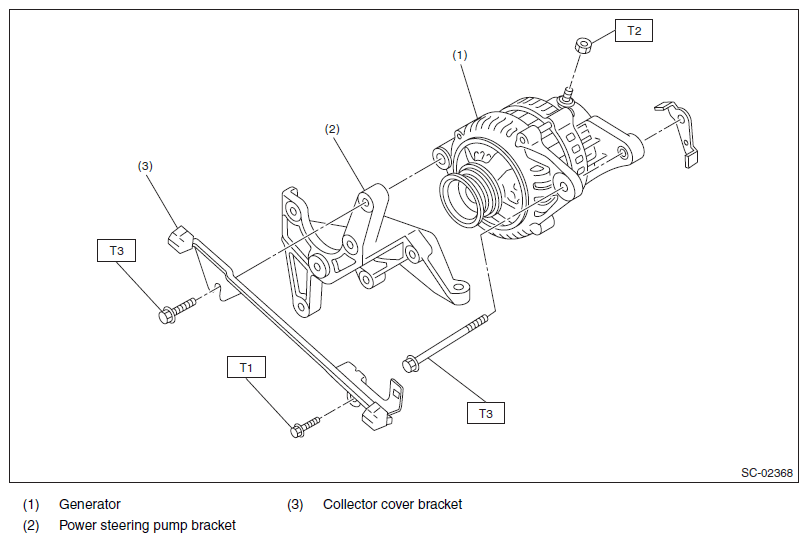 T2

(1)

(2)

(3)

T3

T1

T3

SC-02368

(1) Generator
(2) Power steering pump bracket
(3) Collector cover bracket