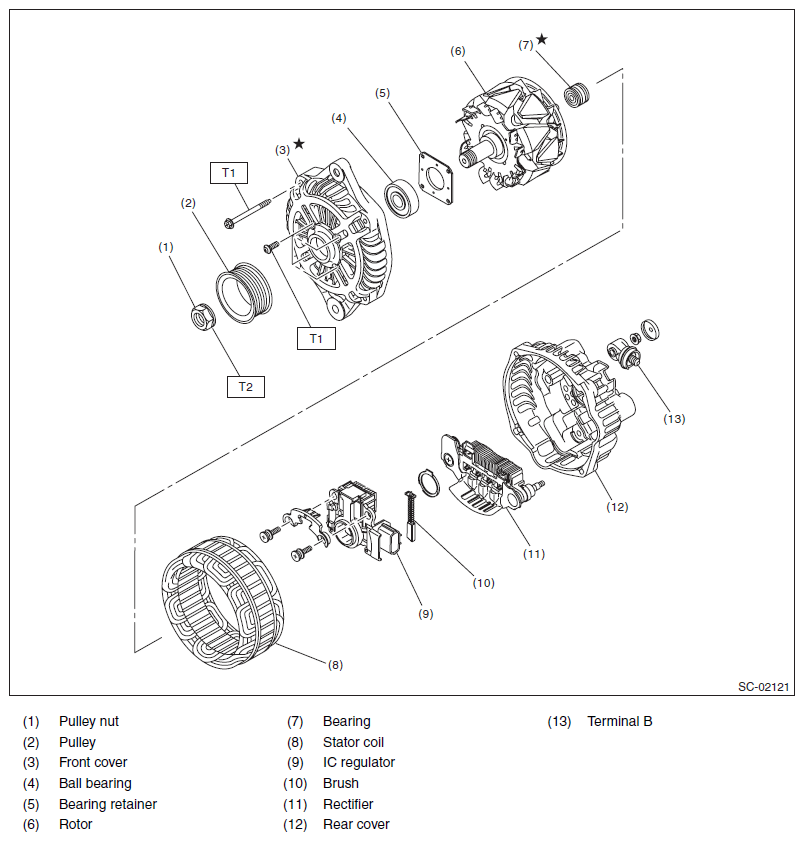 (7) ★
(6)
(5)
(4)
(3) ★
T1
(2)
(1)
T1
T2
(13)
(12)
(11)
(10)
(9)
(8)
SC-02121

(1) Pulley nut
(2) Pulley
(3) Front cover
(4) Ball bearing
(5) Bearing retainer
(6) Rotor

(7) Bearing
(8) Stator coil
(9) IC regulator
(10) Brush
(11) Rectifier
(12) Rear cover

(13) Terminal B