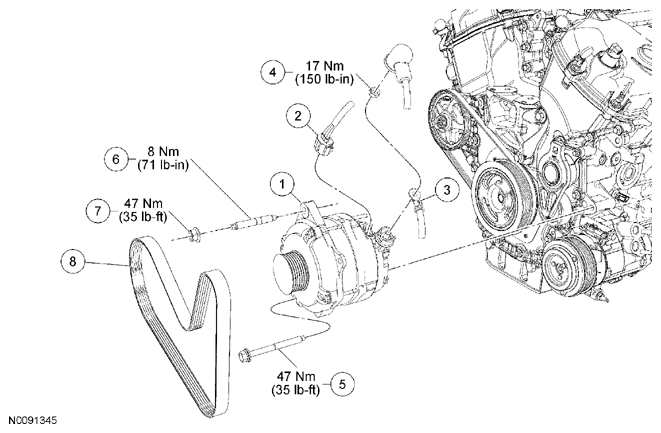 4 17 Nm (150 lb-in)

2

6 8 Nm (71 lb-in)

1

3

7 47 Nm (35 lb-ft)

8

47 Nm (35 lb-ft) 5

N0091345