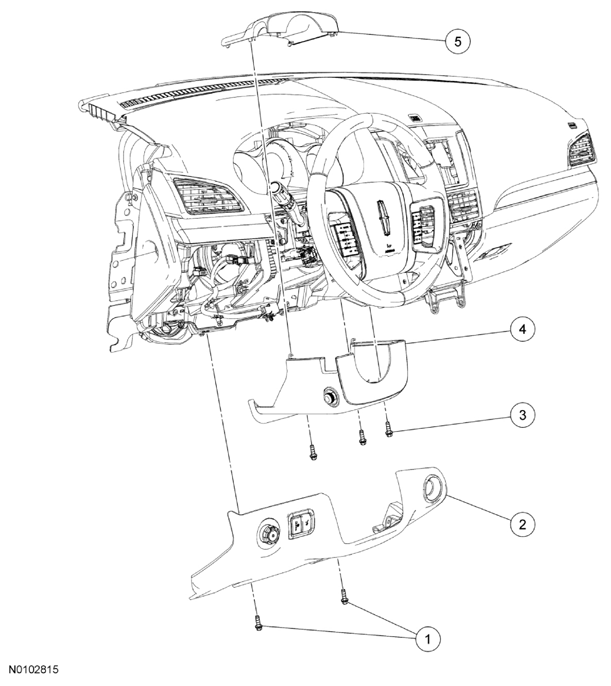 5

4

3

2

1

N0102815