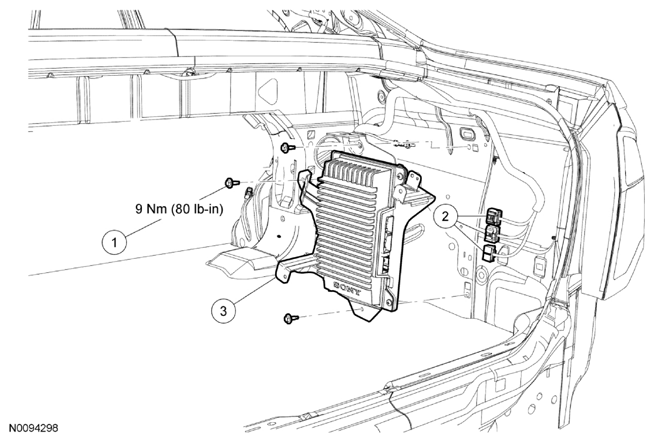 9 Nm (80 lb-in)
1
2
3
SONY
N0094298