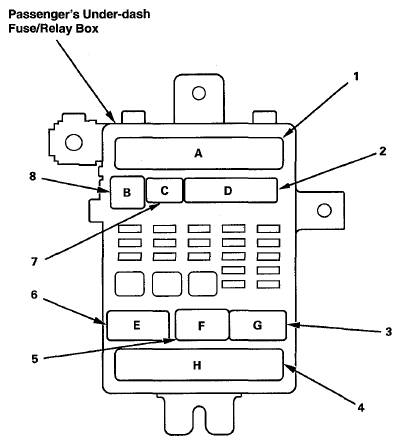 Passenger's Under-dash Fuse/Relay Box

1

A

2

8

B

C

D

7

6

E

F

G

3

5

H

4