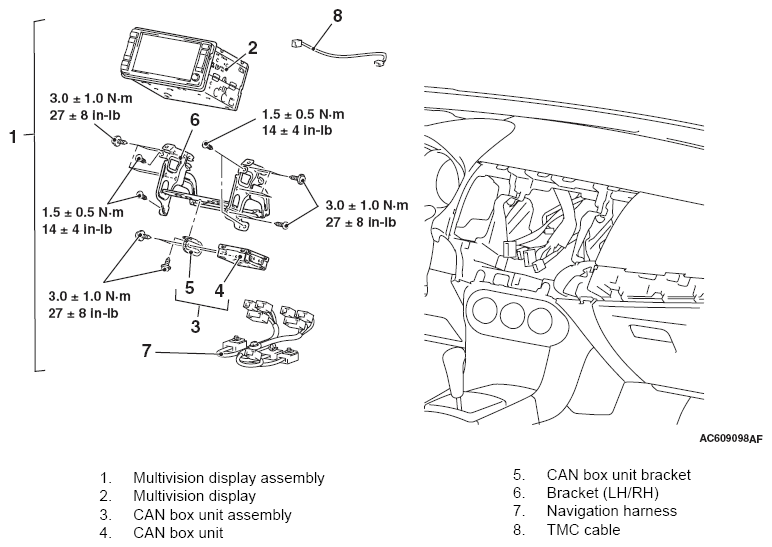 8

2

3.0 ± 1.0 N·m
27 ± 8 in-lb

6

1.5 ± 0.5 N·m
14 ± 4 in-lb

1

1.5 ± 0.5 N·m
14 ± 4 in-lb

3.0 ± 1.0 N·m
27 ± 8 in-lb

3.0 ± 1.0 N·m
27 ± 8 in-lb

5 4

3

7

AC609098AF

1. Multivision display assembly
2. Multivision display
3. CAN box unit assembly
4. CAN box unit

5. CAN box unit bracket
6. Bracket (LH/RH)
7. Navigation harness
8. TMC cable