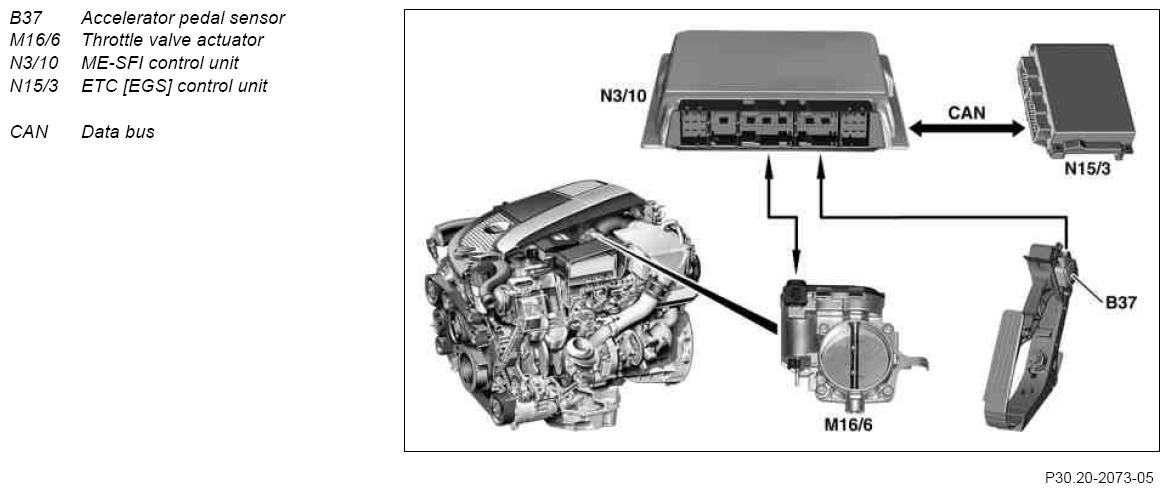 B37 Accelerator pedal sensor
M16/6 Throttle valve actuator
N3/10 ME-SFI control unit
N15/3 ETC [EGS] control unit

CAN Data bus

N3/10
CAN
N15/3
B37
M16/6

P30.20-2073-05