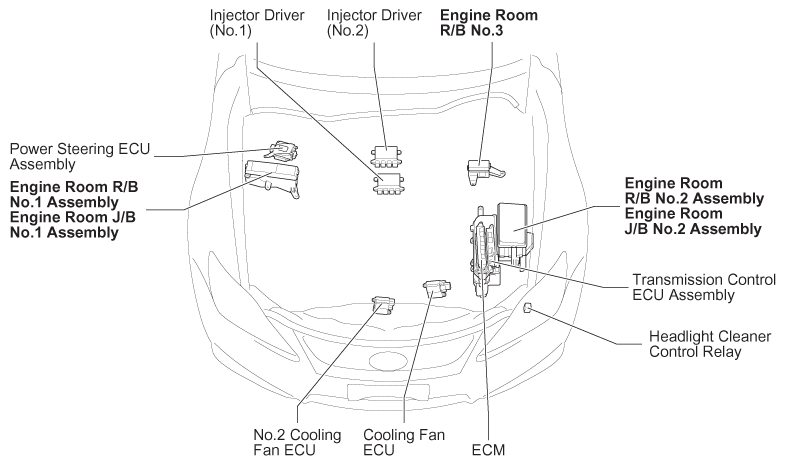 Injector Driver (No.1)

Injector Driver (No.2)

Engine Room R/B No.3

Power Steering ECU Assembly

Engine Room R/B No.1 Assembly Engine Room J/B No.1 Assembly

Engine Room R/B No.2 Assembly Engine Room J/B No.2 Assembly

Transmission Control ECU Assembly

Headlight Cleaner Control Relay

No.2 Cooling Fan ECU

Cooling Fan ECU

ECM