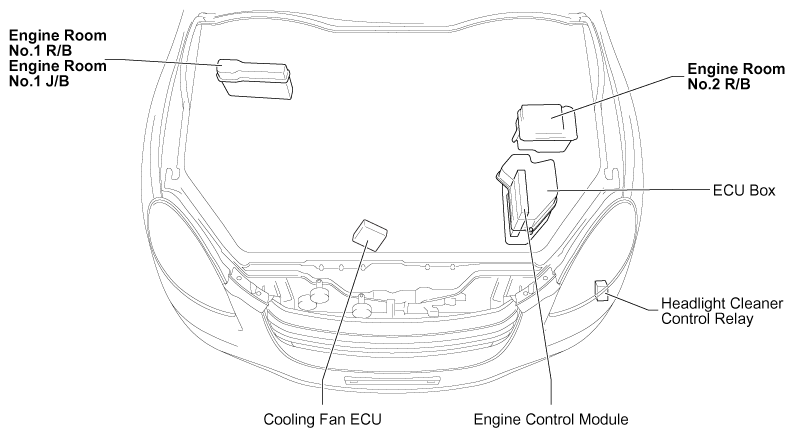 Engine Room No.1 R/B
Engine Room No.1 J/B

Engine Room No.2 R/B

ECU Box

Headlight Cleaner Control Relay

Cooling Fan ECU

Engine Control Module