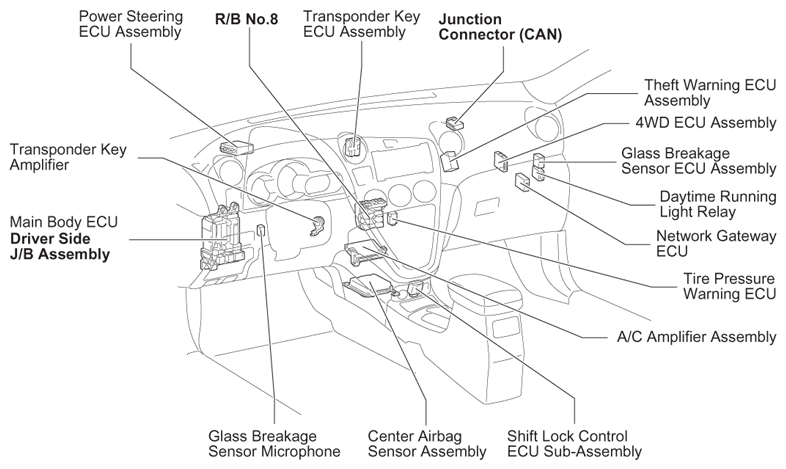 Power Steering ECU Assembly

R/B No.8

Transponder Key ECU Assembly

Junction Connector (CAN)

Theft Warning ECU Assembly

4WD ECU Assembly

Glass Breakage Sensor ECU Assembly

Daytime Running Light Relay

Network Gateway ECU

Tire Pressure Warning ECU

A/C Amplifier Assembly

Transponder Key Amplifier

Main Body ECU
Driver Side J/B Assembly

Glass Breakage Sensor Microphone

Center Airbag Sensor Assembly

Shift Lock Control ECU Sub-Assembly