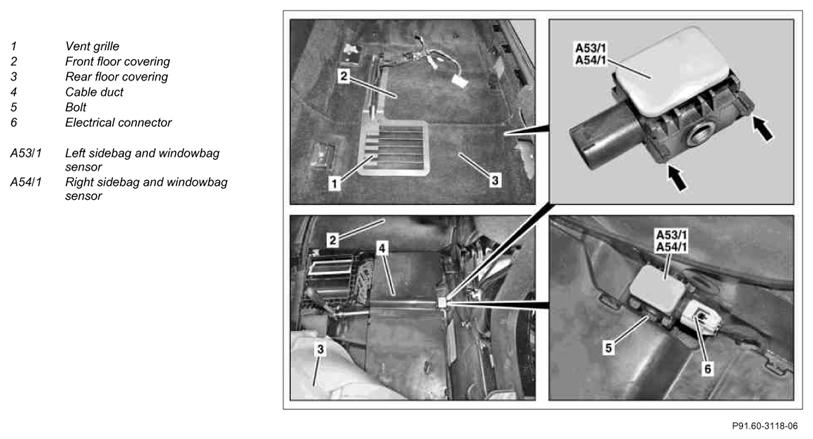 1 Vent grille
2 Front floor covering
3 Rear floor covering
4 Cable duct
5 Bolt
6 Electrical connector

A53/1 Left sidebag and windowbag sensor
A54/1 Right sidebag and windowbag sensor

2
1
3
A53/1
A54/1
2
4
3
A53/1
A54/1
5
6

P91.60-3118-06