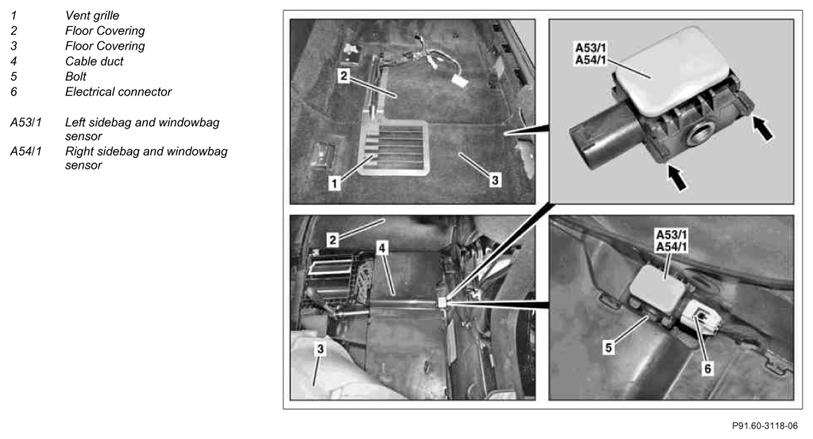 1 Vent grille
2 Floor Covering
3 Floor Covering
4 Cable duct
5 Bolt
6 Electrical connector

A53/1 Left sidebag and windowbag sensor
A54/1 Right sidebag and windowbag sensor

2
1
3

A53/1
A54/1

2
4
3

A53/1
A54/1
5
6

P91.60-3118-06