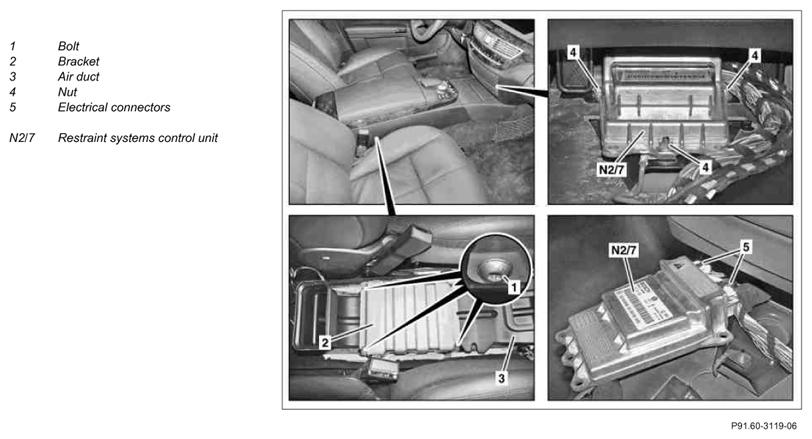 1 Bolt
2 Bracket
3 Air duct
4 Nut
5 Electrical connectors

N2/7 Restraint systems control unit

4
4
N2/7
4
1
2
3
N2/7
5

P91.60-3119-06