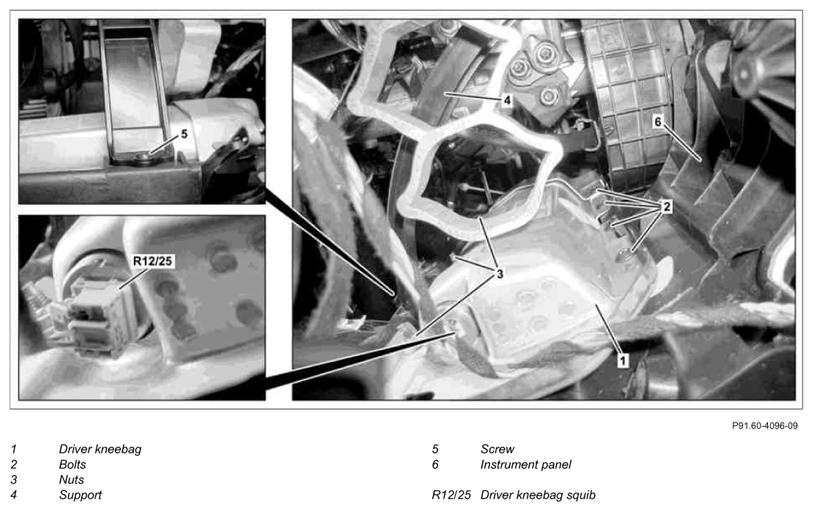 5

R12/25

4

6

2

3

1

P91.60-4096-09

1 Driver kneebag
2 Bolts
3 Nuts
4 Support

5 Screw
6 Instrument panel

R12/25 Driver kneebag squib