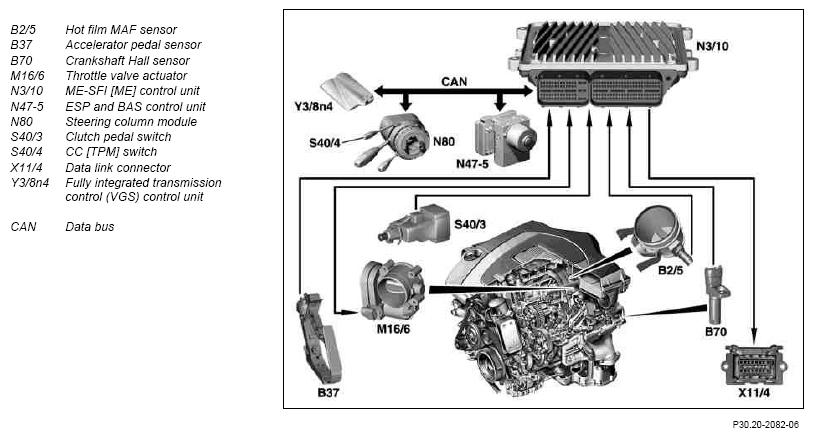 B2/5 Hot film MAF sensor
B37 Accelerator pedal sensor
B70 Crankshaft Hall sensor
M16/6 Throttle valve actuator
N3/10 ME-SFI [ME] control unit
N47-5 ESP and BAS control unit
N80 Steering column module
S40/3 Clutch pedal switch
S40/4 CC [TPM] switch
X11/4 Data link connector
Y3/8n4 Fully integrated transmission control (VGS) control unit

CAN Data bus

N3/10
CAN
Y3/8n4
S40/4
N80
N47-5
S40/3
B2/5
M16/6
B70
B37
X11/4

P30.20-2082-06