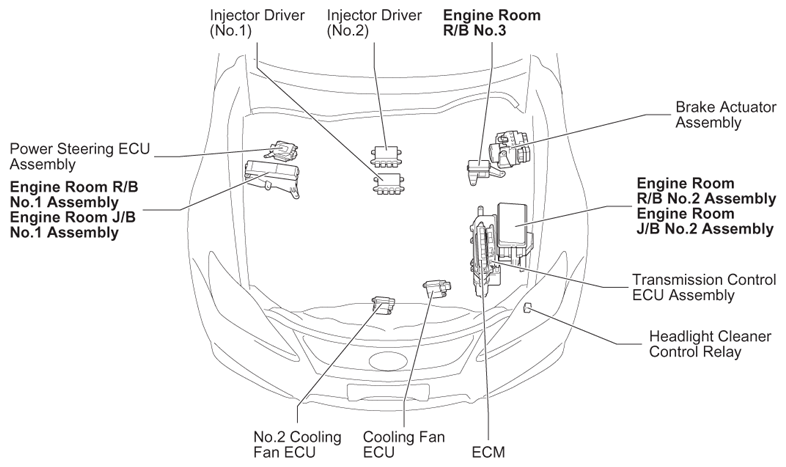 Injector Driver (No.1)

Injector Driver (No.2)

Engine Room R/B No.3

Brake Actuator Assembly

Power Steering ECU Assembly

Engine Room R/B No.1 Assembly
Engine Room J/B No.1 Assembly

Engine Room R/B No.2 Assembly
Engine Room J/B No.2 Assembly

Transmission Control ECU Assembly

Headlight Cleaner Control Relay

No.2 Cooling Fan ECU

Cooling Fan ECU

ECM