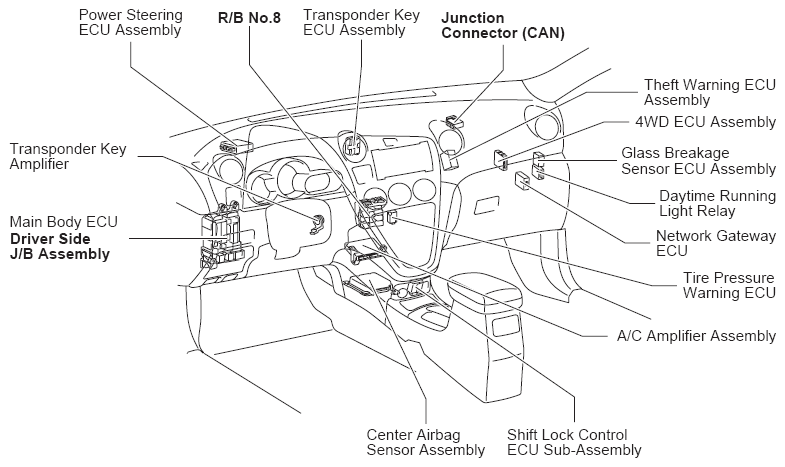 Power Steering ECU Assembly

R/B No.8

Transponder Key ECU Assembly

Junction Connector (CAN)

Theft Warning ECU Assembly

4WD ECU Assembly

Glass Breakage Sensor ECU Assembly

Daytime Running Light Relay

Network Gateway ECU

Tire Pressure Warning ECU

A/C Amplifier Assembly

Transponder Key Amplifier

Main Body ECU
Driver Side J/B Assembly

Center Airbag Sensor Assembly

Shift Lock Control ECU Sub-Assembly