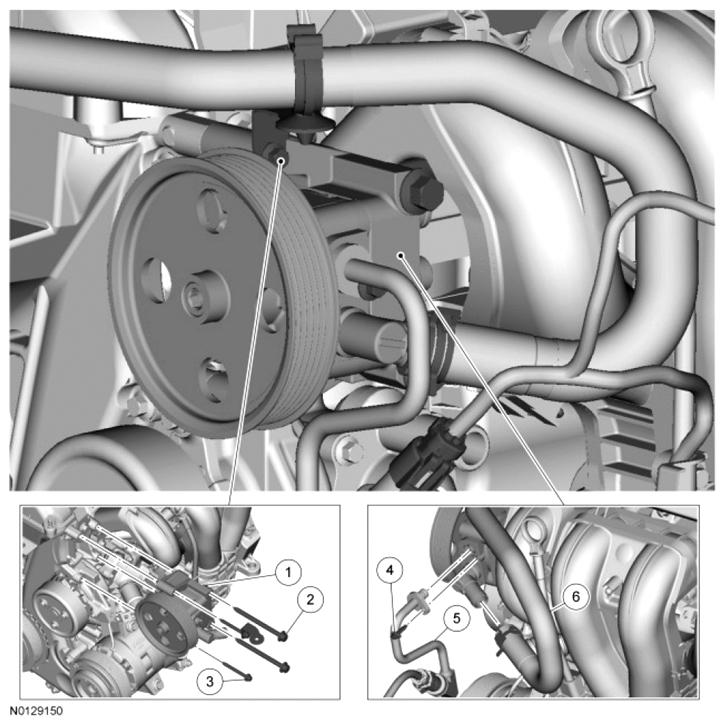 1
2
3
4
5
6
N0129150