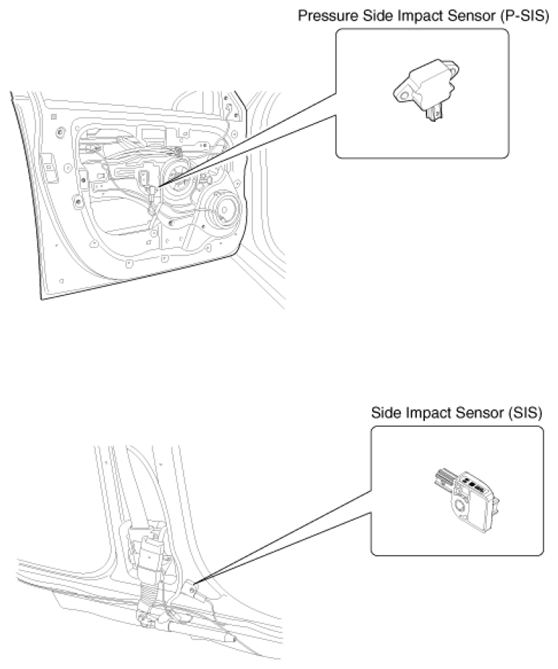 Pressure Side Impact Sensor (P-SIS)

Side Impact Sensor (SIS)