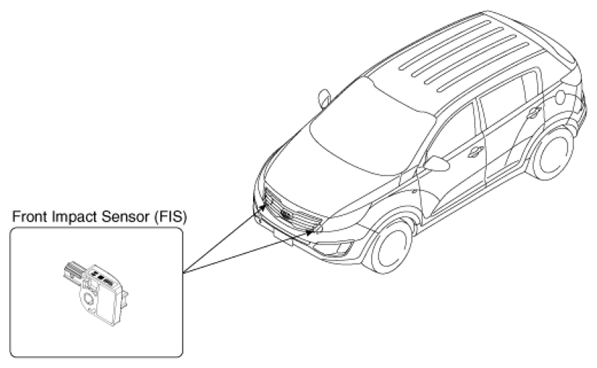 Front Impact Sensor (FIS)