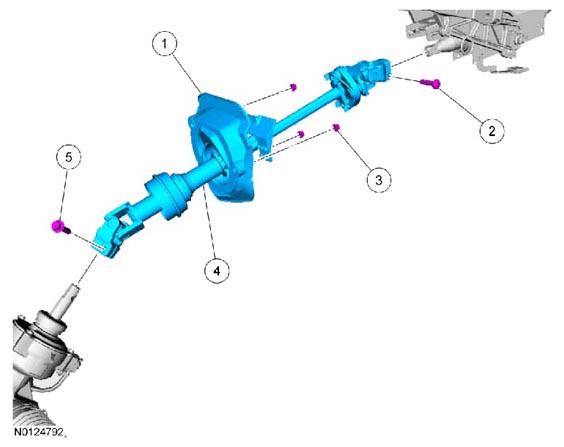 1

2

5

3

4

N0124792