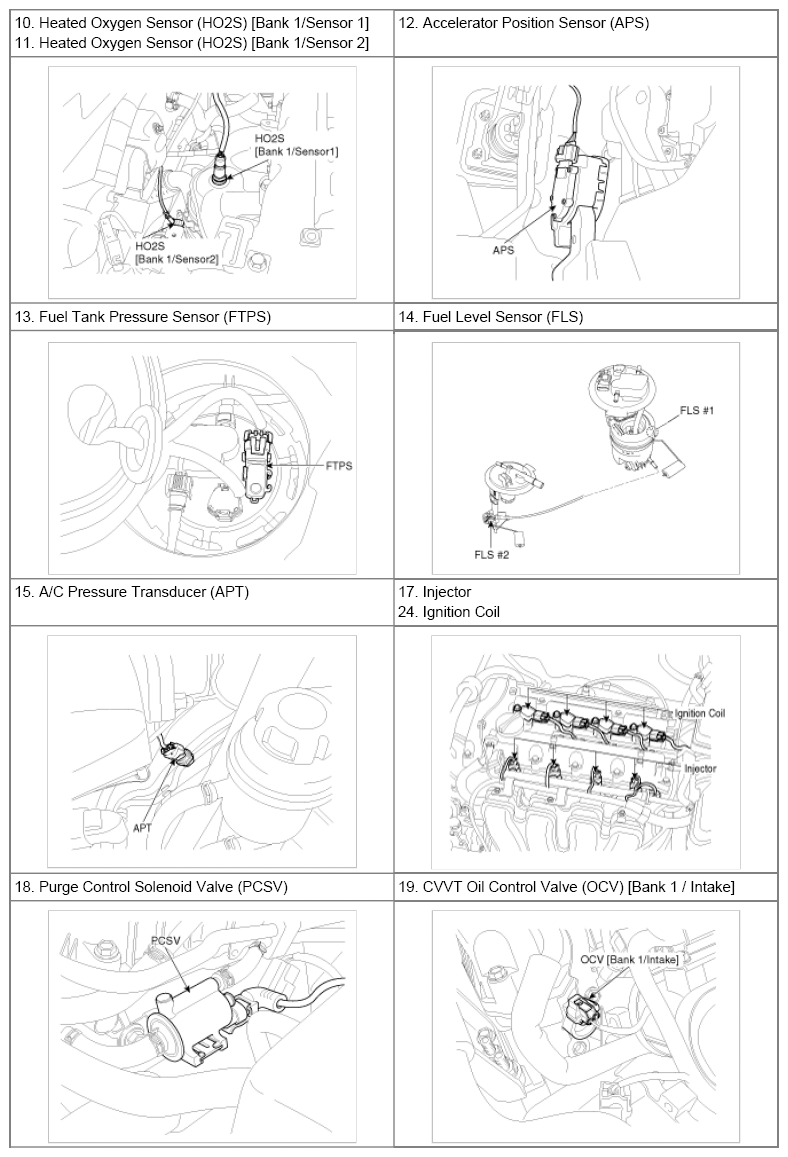 | 10. Heated Oxygen Sensor (HO2S) [Bank 1/Sensor 1] 11. Heated Oxygen Sensor (HO2S) [Bank 1/Sensor 2] | 12. Accelerator Position Sensor (APS) |
|---|---|
| HO2S [Bank 1/Sensor1] HO2S [Bank 1/Sensor2] | APS |
| 13. Fuel Tank Pressure Sensor (FTPS) | 14. Fuel Level Sensor (FLS) |
| FTPS | FLS #1 FLS #2 |
| 15. A/C Pressure Transducer (APT) | 17. Injector 24. Ignition Coil |
| APT | Ignition Coil Injector |
| 18. Purge Control Solenoid Valve (PCSV) | 19. CVVT Oil Control Valve (OCV) [Bank 1 / Intake] |
| PCSV | OCV [Bank 1/Intake] |