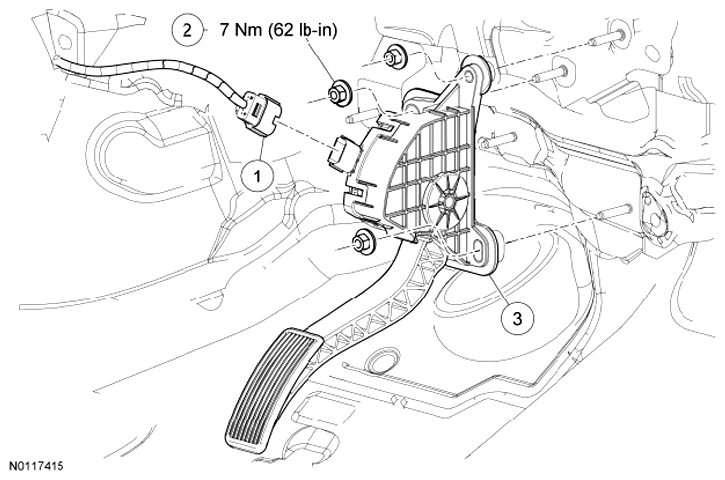 2 7 Nm (62 lb-in)

1

3

N0117415