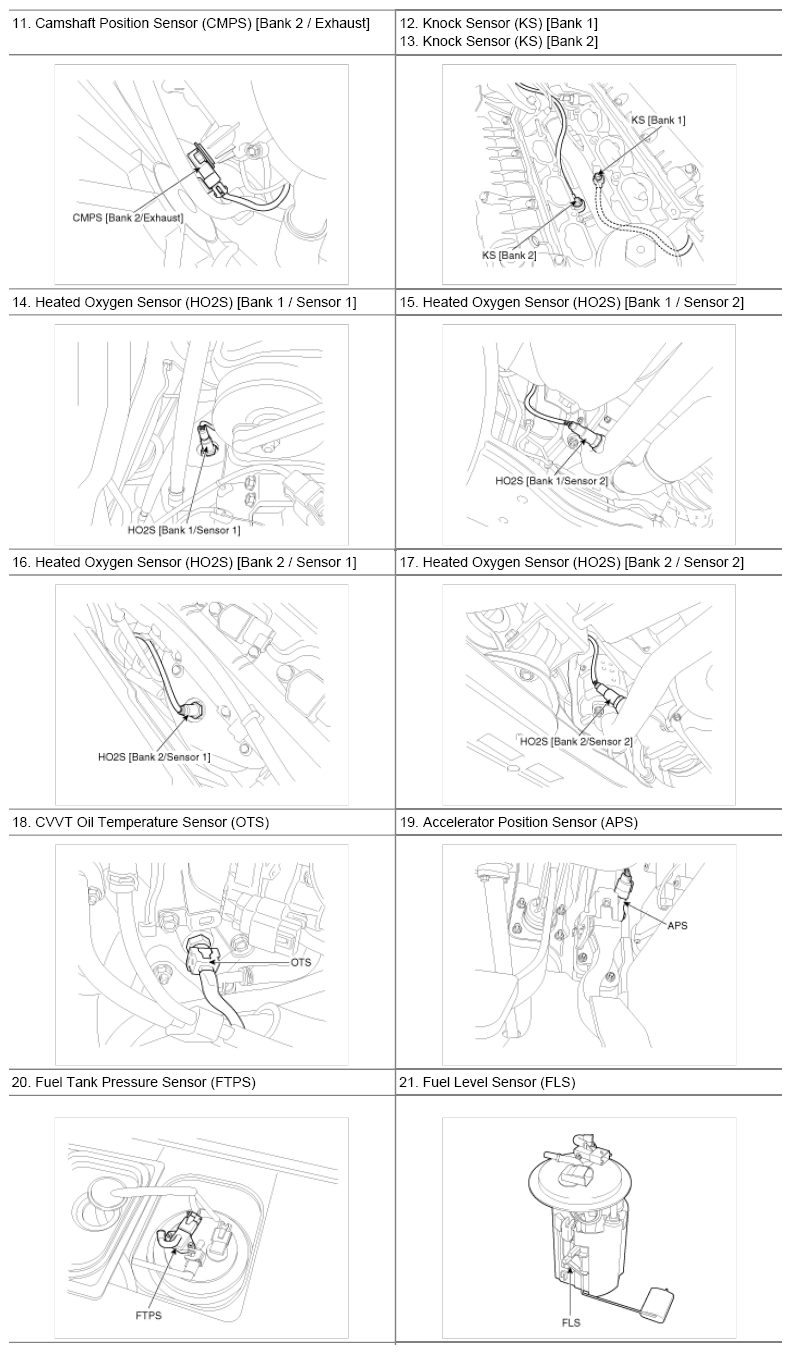 | 11. Camshaft Position Sensor (CMPS) [Bank 2 / Exhaust] | 12. Knock Sensor (KS) [Bank 1] 13. Knock Sensor (KS) [Bank 2] |
|---|---|
| CMPS [Bank 2/Exhaust] | KS [Bank 1] KS [Bank 2] |
| 14. Heated Oxygen Sensor (HO2S) [Bank 1 / Sensor 1] | 15. Heated Oxygen Sensor (HO2S) [Bank 1 / Sensor 2] |
| HO2S [Bank 1/Sensor 1] | HO2S [Bank 1/Sensor 2] |
| 16. Heated Oxygen Sensor (HO2S) [Bank 2 / Sensor 1] | 17. Heated Oxygen Sensor (HO2S) [Bank 2 / Sensor 2] |
| HO2S [Bank 2/Sensor 1] | HO2S [Bank 2/Sensor 2] |
| 18. CVVT Oil Temperature Sensor (OTS) | 19. Accelerator Position Sensor (APS) |
| OTS | APS |
| 20. Fuel Tank Pressure Sensor (FTPS) | 21. Fuel Level Sensor (FLS) |
| FTPS | FLS |