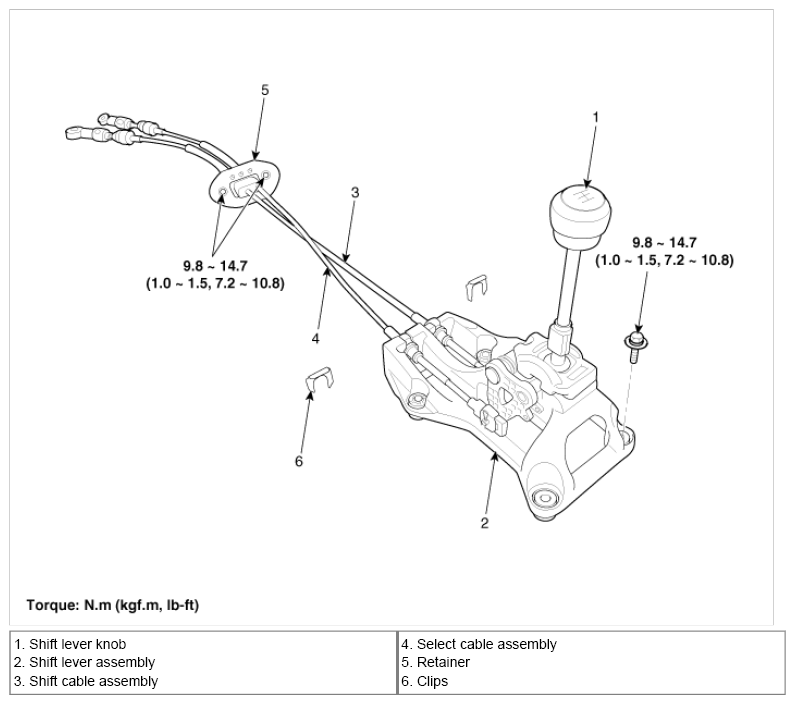 5

1

3

9.8 ~ 14.7
(1.0 ~ 1.5, 7.2 ~ 10.8)

9.8 ~ 14.7
(1.0 ~ 1.5, 7.2 ~ 10.8)

4

6

2

Torque: N.m (kgf.m, lb-ft)

| 1. Shift lever knob<br>2. Shift lever assembly<br>3. Shift cable assembly | 4. Select cable assembly<br>5. Retainer<br>6. Clips |
|---|---|