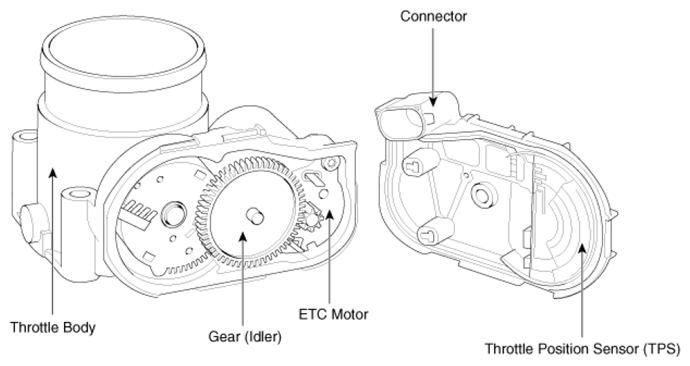 Connector

Throttle Body

Gear (Idler)

ETC Motor

Throttle Position Sensor (TPS)