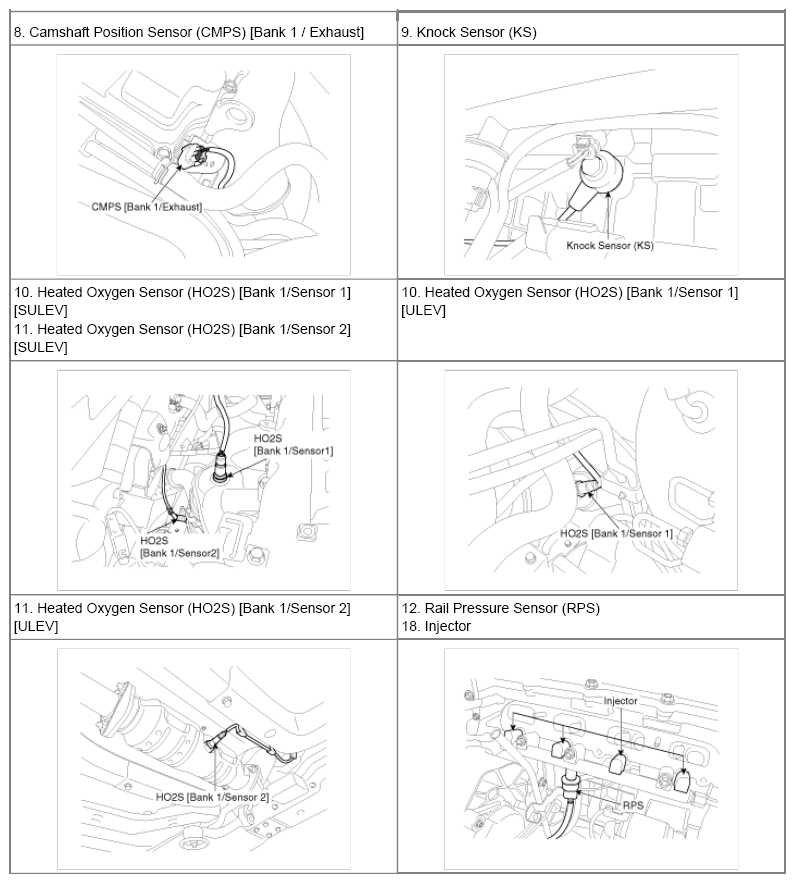 | 8. Camshaft Position Sensor (CMPS) [Bank 1 / Exhaust] | 9. Knock Sensor (KS) |
|---|---|
| CMPS [Bank 1/Exhaust] | Knock Sensor (KS) |
| 10. Heated Oxygen Sensor (HO2S) [Bank 1/Sensor 1] [SULEV] 11. Heated Oxygen Sensor (HO2S) [Bank 1/Sensor 2] [SULEV] | 10. Heated Oxygen Sensor (HO2S) [Bank 1/Sensor 1] [ULEV] |
| HO2S [Bank 1/Sensor1] HO2S [Bank 1/Sensor2] | HO2S [Bank 1/Sensor 1] |
| 11. Heated Oxygen Sensor (HO2S) [Bank 1/Sensor 2] [ULEV] | 12. Rail Pressure Sensor (RPS) 18. Injector |
| HO2S [Bank 1/Sensor 2] | Injector RPS |