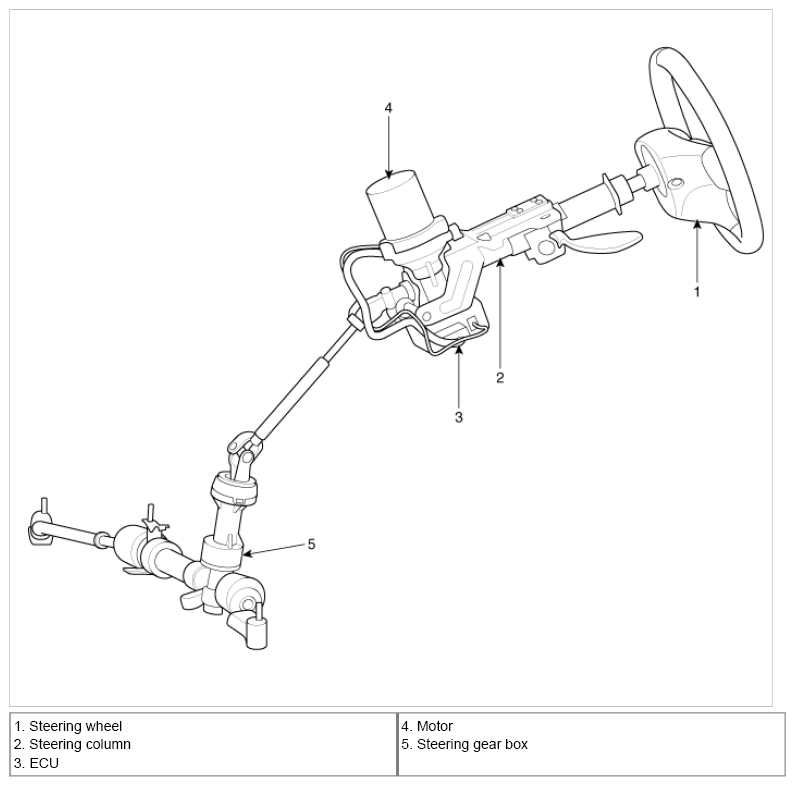 4

1

2

3

5

| 1. Steering wheel<br>2. Steering column<br>3. ECU | 4. Motor<br>5. Steering gear box |
|---|---|