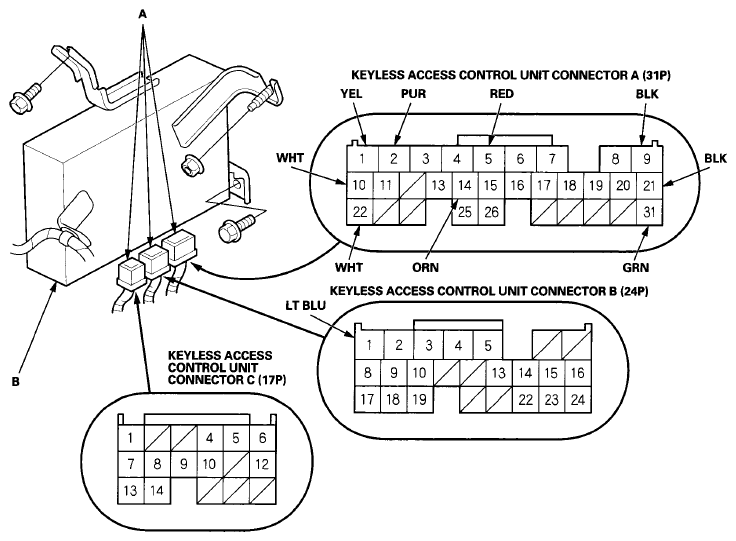 A

KEYLESS ACCESS CONTROL UNIT CONNECTOR A (31P)

YEL PUR RED BLK

WHT BLK

1 2 3 4 5 6 7 8 9
10 11 13 14 15 16 17 18 19 20 21
22 25 26 31

WHT ORN GRN

KEYLESS ACCESS CONTROL UNIT CONNECTOR B (24P)

LT BLU

1 2 3 4 5
8 9 10 13 14 15 16
17 18 19 22 23 24

B

KEYLESS ACCESS CONTROL UNIT CONNECTOR C (17P)

1 4 5 6
7 8 9 10 12
13 14