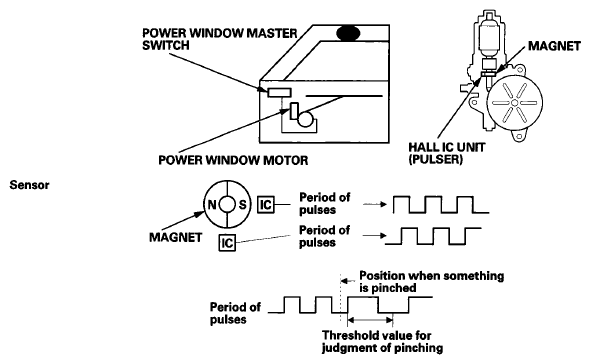 POWER WINDOW MASTER SWITCH

MAGNET

POWER WINDOW MOTOR

HALL IC UNIT (PULSER)

Sensor

N S IC Period of pulses

MAGNET

IC Period of pulses

Position when something is pinched

Period of pulses

Threshold value for judgment of pinching