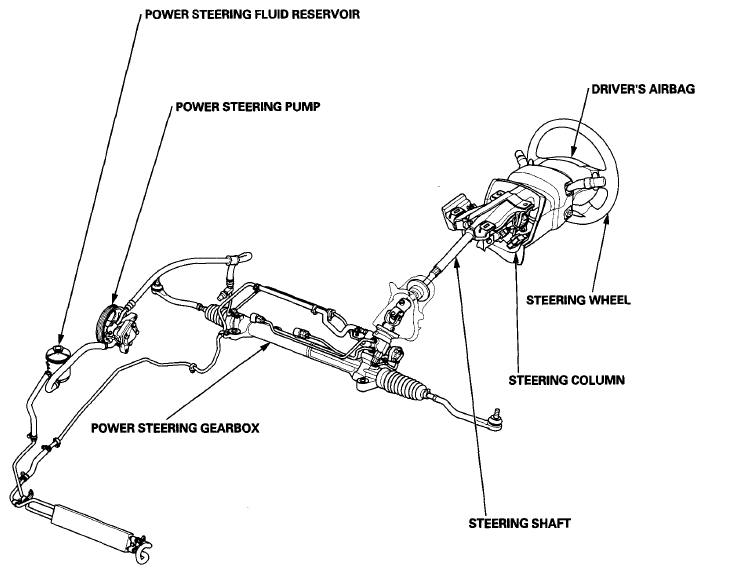 POWER STEERING FLUID RESERVOIR

POWER STEERING PUMP

DRIVER'S AIRBAG

STEERING WHEEL

STEERING COLUMN

POWER STEERING GEARBOX

STEERING SHAFT