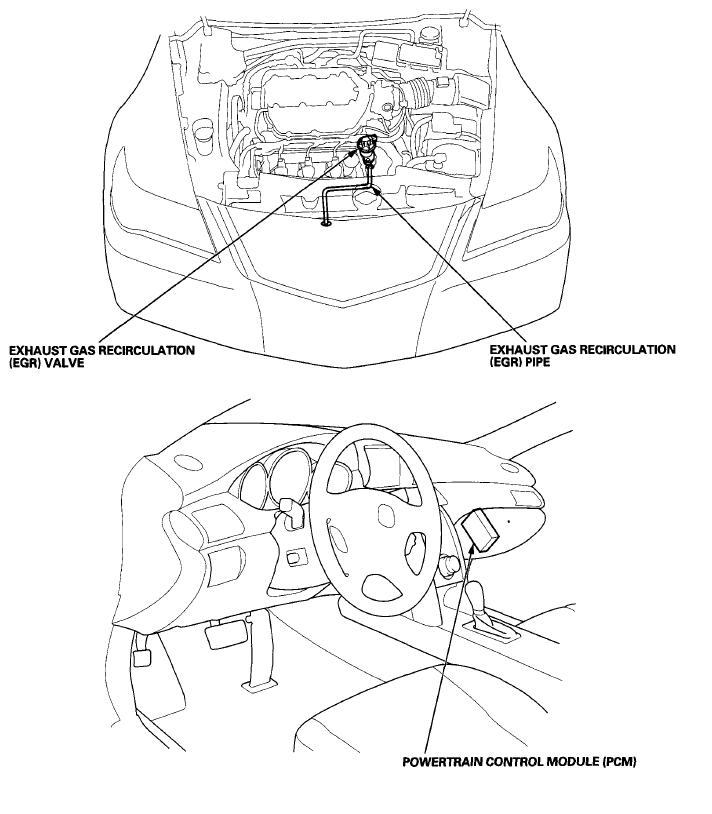 EXHAUST GAS RECIRCULATION (EGR) VALVE

EXHAUST GAS RECIRCULATION (EGR) PIPE

POWERTRAIN CONTROL MODULE (PCM)