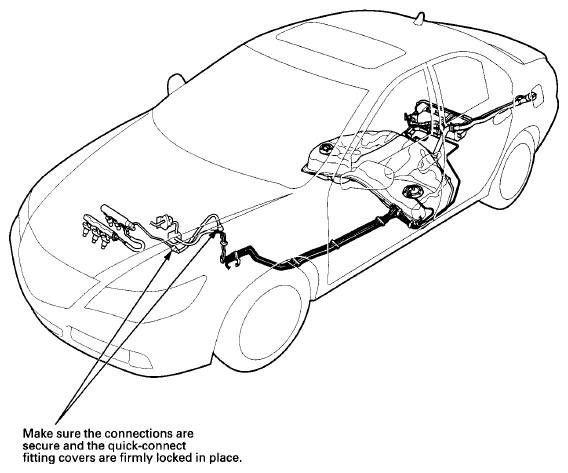 Make sure the connections are secure and the quick-connect fitting covers are firmly locked in place.