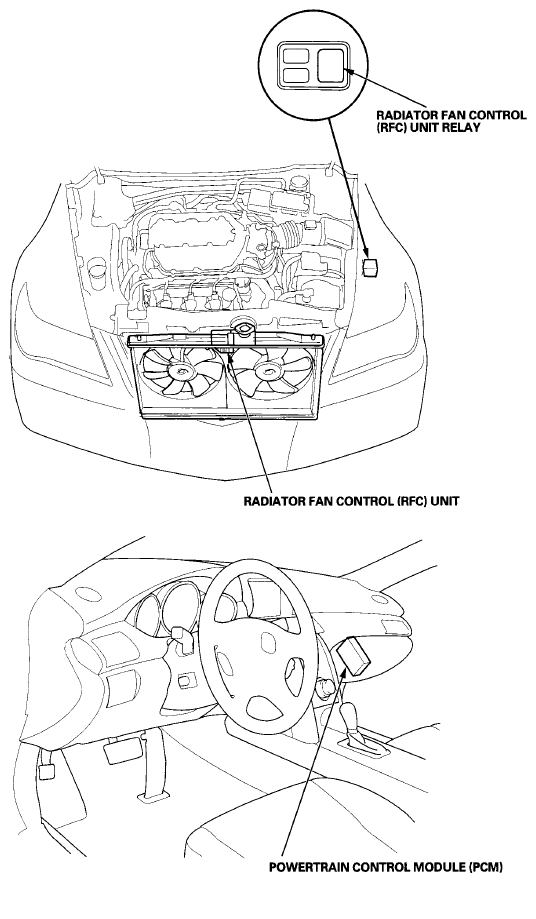 RADIATOR FAN CONTROL (RFC) UNIT RELAY

RADIATOR FAN CONTROL (RFC) UNIT

POWERTRAIN CONTROL MODULE (PCM)