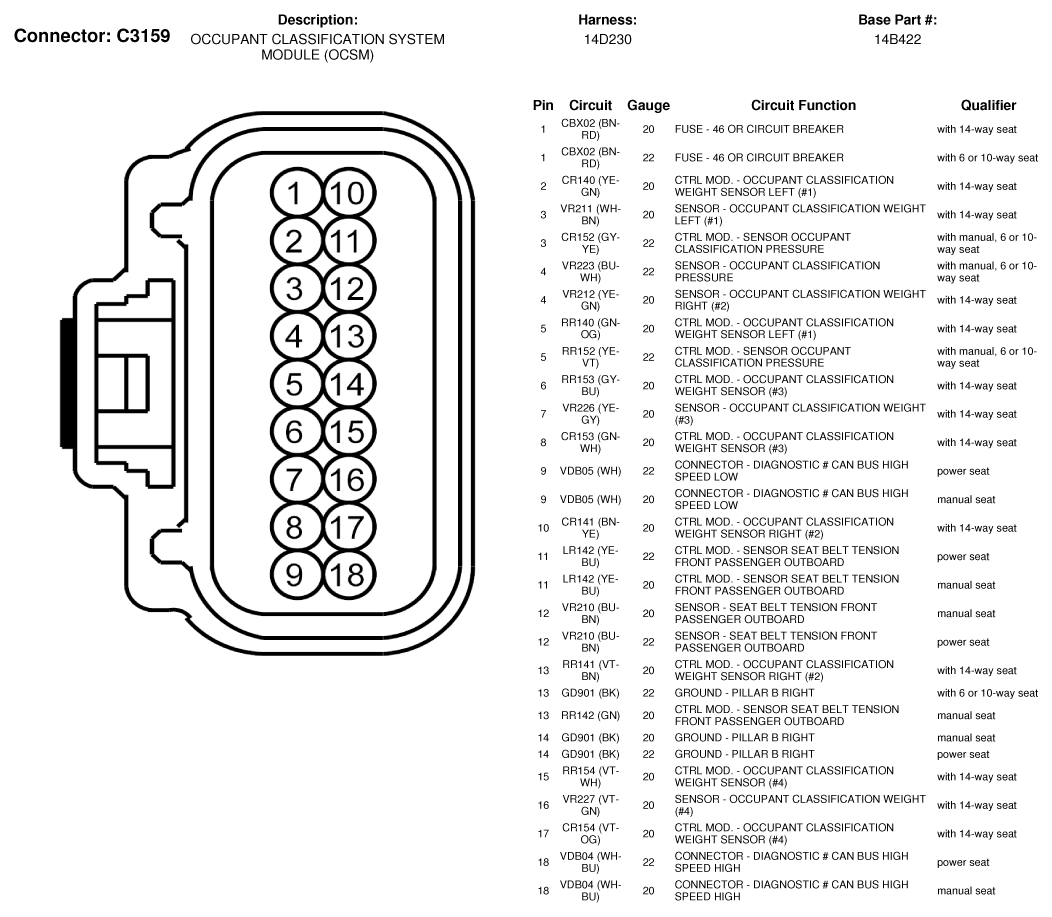 Connector: C3159

Description:
OCCUPANT CLASSIFICATION SYSTEM MODULE (OCSM)

Harness:
14D230

Base Part #:
14B422

1 10
2 11
3 12
4 13
5 14
6 15
7 16
8 17
9 18

| Pin | Circuit | Gauge | Circuit Function | Qualifier |
|---|---|---|---|---|
| 1 | CBX02 (BN-RD) | 20 | FUSE - 46 OR CIRCUIT BREAKER | with 14-way seat |
| 1 | CBX02 (BN-RD) | 22 | FUSE - 46 OR CIRCUIT BREAKER | with 6 or 10-way seat |
| 2 | CR140 (YE-GN) | 20 | CTRL MOD. - OCCUPANT CLASSIFICATION WEIGHT SENSOR LEFT (#1) | with 14-way seat |
| 3 | VR211 (WH-BN) | 20 | SENSOR - OCCUPANT CLASSIFICATION WEIGHT LEFT (#1) | with 14-way seat |
| 3 | CR152 (GY-YE) | 22 | CTRL MOD. - SENSOR OCCUPANT CLASSIFICATION PRESSURE | with manual, 6 or 10-way seat |
| 4 | VR223 (BU-WH) | 22 | SENSOR - OCCUPANT CLASSIFICATION PRESSURE | with manual, 6 or 10-way seat |
| 4 | VR212 (YE-GN) | 20 | SENSOR - OCCUPANT CLASSIFICATION WEIGHT RIGHT (#2) | with 14-way seat |
| 5 | RR140 (GN-OG) | 20 | CTRL MOD. - OCCUPANT CLASSIFICATION WEIGHT SENSOR LEFT (#1) | with 14-way seat |
| 5 | RR152 (YE-VT) | 22 | CTRL MOD. - SENSOR OCCUPANT CLASSIFICATION PRESSURE | with manual, 6 or 10-way seat |
| 6 | RR153 (GY-BU) | 20 | CTRL MOD. - OCCUPANT CLASSIFICATION WEIGHT SENSOR (#3) | with 14-way seat |
| 7 | VR226 (YE-GY) | 20 | SENSOR - OCCUPANT CLASSIFICATION WEIGHT (#3) | with 14-way seat |
| 8 | CR153 (GN-WH) | 20 | CTRL MOD. - OCCUPANT CLASSIFICATION WEIGHT SENSOR (#3) | with 14-way seat |
| 9 | VDB05 (WH) | 22 | CONNECTOR - DIAGNOSTIC # CAN BUS HIGH SPEED LOW | power seat |
| 9 | VDB05 (WH) | 20 | CONNECTOR - DIAGNOSTIC # CAN BUS HIGH SPEED LOW | manual seat |
| 10 | CR141 (BN-YE) | 20 | CTRL MOD. - OCCUPANT CLASSIFICATION WEIGHT SENSOR RIGHT (#2) | with 14-way seat |
| 11 | LR142 (YE-BU) | 22 | CTRL MOD. - SENSOR SEAT BELT TENSION FRONT PASSENGER OUTBOARD | power seat |
| 11 | LR142 (YE-BU) | 20 | CTRL MOD. - SENSOR SEAT BELT TENSION FRONT PASSENGER OUTBOARD | manual seat |
| 12 | VR210 (BU-BN) | 20 | SENSOR - SEAT BELT TENSION FRONT PASSENGER OUTBOARD | manual seat |
| 12 | VR210 (BU-BN) | 22 | SENSOR - SEAT BELT TENSION FRONT PASSENGER OUTBOARD | power seat |
| 13 | RR141 (VT-BN) | 20 | CTRL MOD. - OCCUPANT CLASSIFICATION WEIGHT SENSOR RIGHT (#2) | with 14-way seat |
| 13 | GD901 (BK) | 22 | GROUND - PILLAR B RIGHT | with 6 or 10-way seat |
| 13 | RR142 (GN) | 20 | CTRL MOD. - SENSOR SEAT BELT TENSION FRONT PASSENGER OUTBOARD | manual seat |
| 14 | GD901 (BK) | 20 | GROUND - PILLAR B RIGHT | manual seat |
| 14 | GD901 (BK) | 22 | GROUND - PILLAR B RIGHT | power seat |
| 15 | RR154 (VT-WH) | 20 | CTRL MOD. - OCCUPANT CLASSIFICATION WEIGHT SENSOR (#4) | with 14-way seat |
| 16 | VR227 (VT-GN) | 20 | SENSOR - OCCUPANT CLASSIFICATION WEIGHT (#4) | with 14-way seat |
| 17 | CR154 (VT-OG) | 20 | CTRL MOD. - OCCUPANT CLASSIFICATION WEIGHT SENSOR (#4) | with 14-way seat |
| 18 | VDB04 (WH-BU) | 22 | CONNECTOR - DIAGNOSTIC # CAN BUS HIGH SPEED HIGH | power seat |
| 18 | VDB04 (WH-BU) | 20 | CONNECTOR - DIAGNOSTIC # CAN BUS HIGH SPEED HIGH | manual seat |