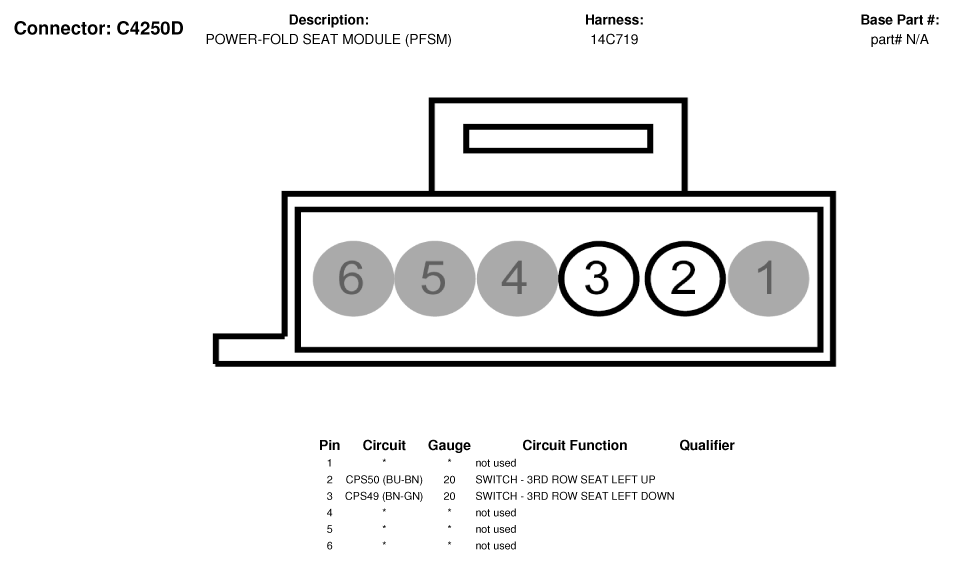 Connector: C4250D

Description:
POWER-FOLD SEAT MODULE (PFSM)

Harness:
14C719

Base Part #:
part# N/A

6 5 4 3 2 1

| Pin | Circuit | Gauge | Circuit Function | Qualifier |
|---|---|---|---|---|
| 1 | * | * | not used | |
| 2 | CPS50 (BU-BN) | 20 | SWITCH - 3RD ROW SEAT LEFT UP | |
| 3 | CPS49 (BN-GN) | 20 | SWITCH - 3RD ROW SEAT LEFT DOWN | |
| 4 | * | * | not used | |
| 5 | * | * | not used | |
| 6 | * | * | not used | |