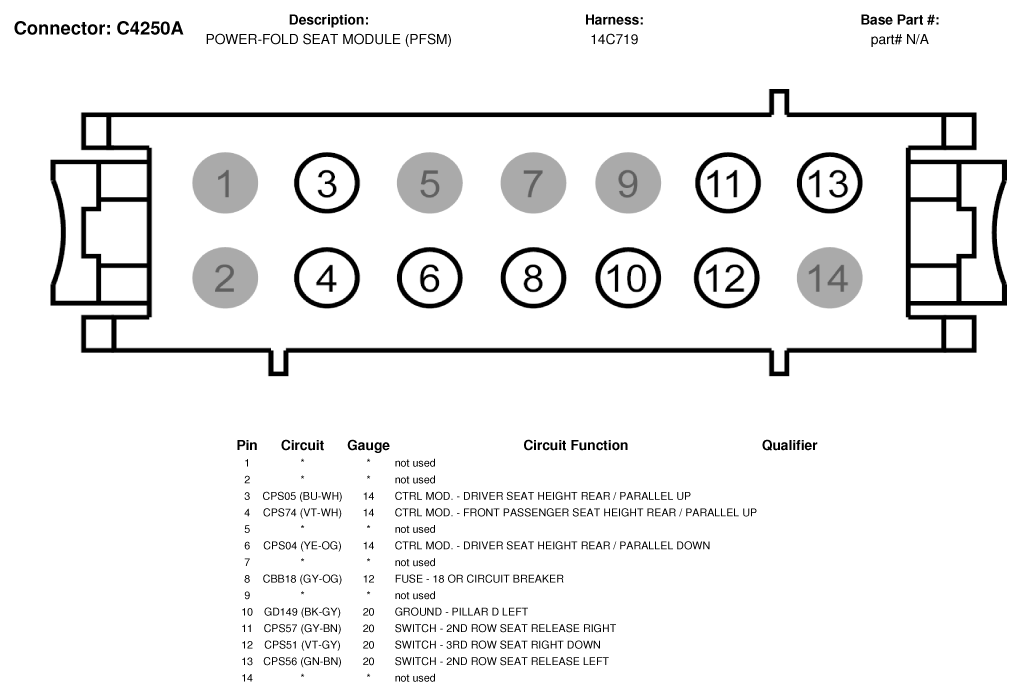 Connector: C4250A

Description:
POWER-FOLD SEAT MODULE (PFSM)

Harness:
14C719

Base Part #:
part# N/A

1 3 5 7 9 11 13
2 4 6 8 10 12 14

| Pin | Circuit | Gauge | Circuit Function | Qualifier |
|---|---|---|---|---|
| 1 | * | * | not used | |
| 2 | * | * | not used | |
| 3 | CPS05 (BU-WH) | 14 | CTRL MOD. - DRIVER SEAT HEIGHT REAR / PARALLEL UP | |
| 4 | CPS74 (VT-WH) | 14 | CTRL MOD. - FRONT PASSENGER SEAT HEIGHT REAR / PARALLEL UP | |
| 5 | * | * | not used | |
| 6 | CPS04 (YE-OG) | 14 | CTRL MOD. - DRIVER SEAT HEIGHT REAR / PARALLEL DOWN | |
| 7 | * | * | not used | |
| 8 | CBB18 (GY-OG) | 12 | FUSE - 18 OR CIRCUIT BREAKER | |
| 9 | * | * | not used | |
| 10 | GD149 (BK-GY) | 20 | GROUND - PILLAR D LEFT | |
| 11 | CPS57 (GY-BN) | 20 | SWITCH - 2ND ROW SEAT RELEASE RIGHT | |
| 12 | CPS51 (VT-GY) | 20 | SWITCH - 3RD ROW SEAT RIGHT DOWN | |
| 13 | CPS56 (GN-BN) | 20 | SWITCH - 2ND ROW SEAT RELEASE LEFT | |
| 14 | * | * | not used | |